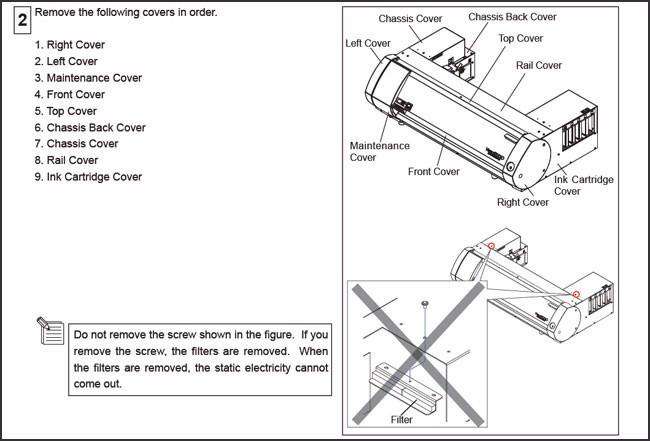 2 Remove the following covers in order.

1. Right Cover
2. Left Cover
3. Maintenance Cover
4. Front Cover
5. Top Cover
6. Chassis Back Cover
7. Chassis Cover
8. Rail Cover
9. Ink Cartridge Cover

Do not remove the screw shown in the figure. If you remove the screw, the filters are removed. When the filters are removed, the static electricity cannot come out.

Chassis Cover
Chassis Back Cover
Left Cover
Top Cover
Rail Cover
Maintenance Cover
Front Cover
Ink Cartridge Cover
Right Cover

Filter