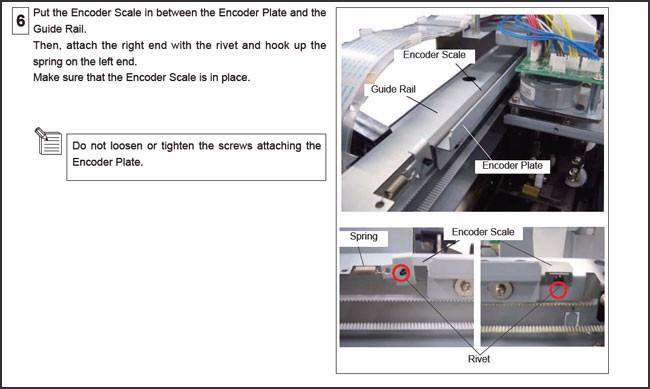 6

Put the Encoder Scale in between the Encoder Plate and the Guide Rail.
Then, attach the right end with the rivet and hook up the spring on the left end.
Make sure that the Encoder Scale is in place.

Do not loosen or tighten the screws attaching the Encoder Plate.

Encoder Scale
Guide Rail
Encoder Plate

Spring
Encoder Scale
Rivet