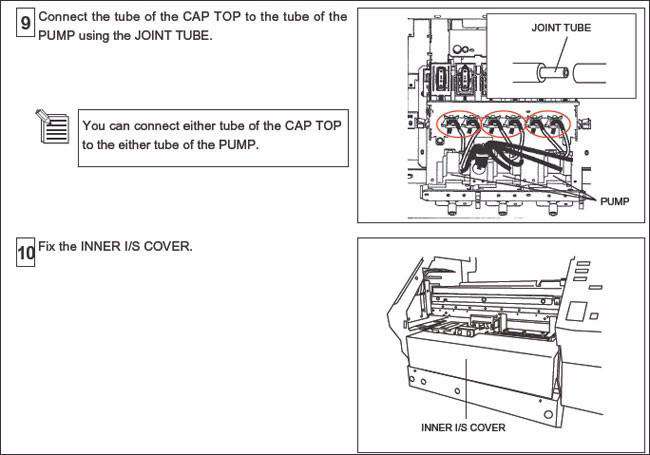 9 Connect the tube of the CAP TOP to the tube of the PUMP using the JOINT TUBE.

You can connect either tube of the CAP TOP to the either tube of the PUMP.

JOINT TUBE

PUMP

10 Fix the INNER I/S COVER.

INNER I/S COVER