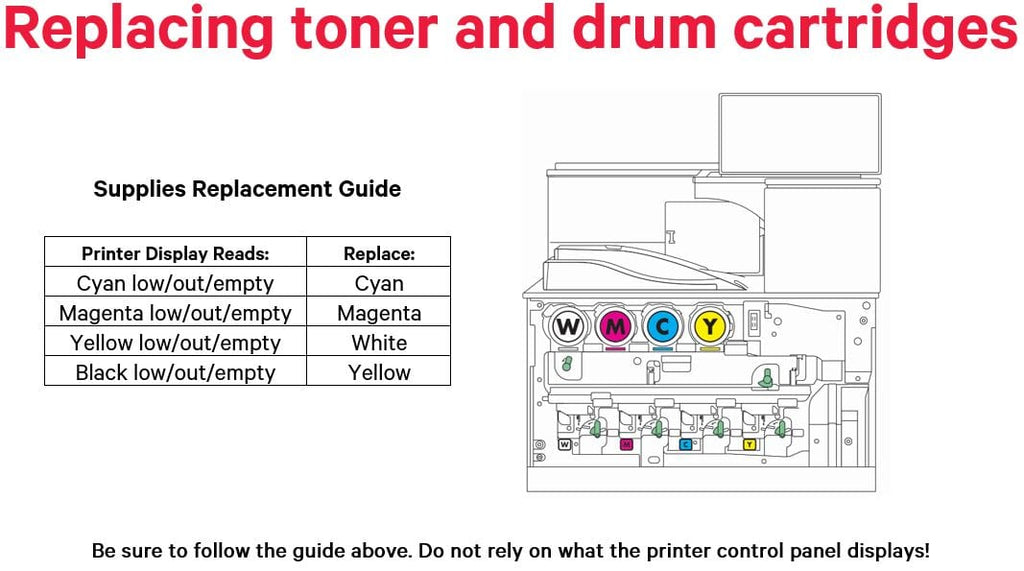 Replacing toner and drum cartridges

Supplies Replacement Guide

| Printer Display Reads: | Replace: |
|---|---|
| Cyan low/out/empty | Cyan |
| Magenta low/out/empty | Magenta |
| Yellow low/out/empty | White |
| Black low/out/empty | Yellow |

W M C Y

W M C Y

Be sure to follow the guide above. Do not rely on what the printer control panel displays!