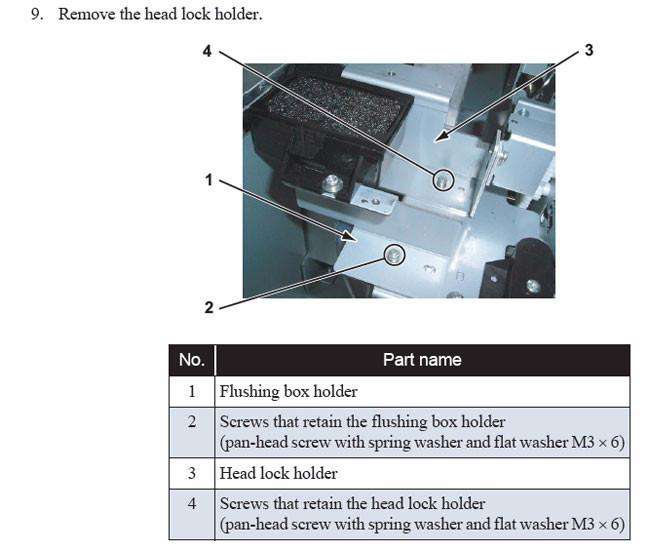 9. Remove the head lock holder.

4

3

1

2

| No. | Part name |
|---|---|
| 1 | Flushing box holder |
| 2 | Screws that retain the flushing box holder (pan-head screw with spring washer and flat washer M3 × 6) |
| 3 | Head lock holder |
| 4 | Screws that retain the head lock holder (pan-head screw with spring washer and flat washer M3 × 6) |