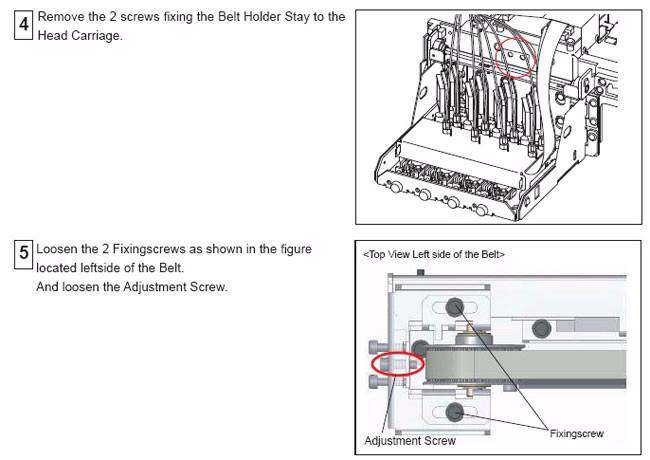 4 Remove the 2 screws fixing the Belt Holder Stay to the Head Carriage.

5 Loosen the 2 Fixingscrews as shown in the figure located leftside of the Belt.
And loosen the Adjustment Screw.

<Top View Left side of the Belt>

Adjustment Screw

Fixingscrew