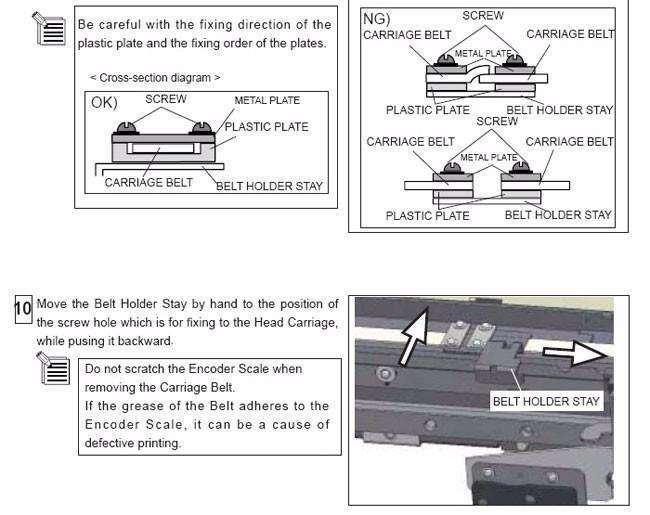 Be careful with the fixing direction of the plastic plate and the fixing order of the plates.

< Cross-section diagram >

OK)
SCREW
METAL PLATE
PLASTIC PLATE
CARRIAGE BELT
BELT HOLDER STAY

NG)
SCREW
CARRIAGE BELT
CARRIAGE BELT
METAL PLATE
PLASTIC PLATE
BELT HOLDER STAY
SCREW
CARRIAGE BELT
CARRIAGE BELT
METAL PLATE
PLASTIC PLATE
BELT HOLDER STAY

10 Move the Belt Holder Stay by hand to the position of the screw hole which is for fixing to the Head Carriage, while pusing it backward.

Do not scratch the Encoder Scale when removing the Carriage Belt.
If the grease of the Belt adheres to the Encoder Scale, it can be a cause of defective printing.

BELT HOLDER STAY